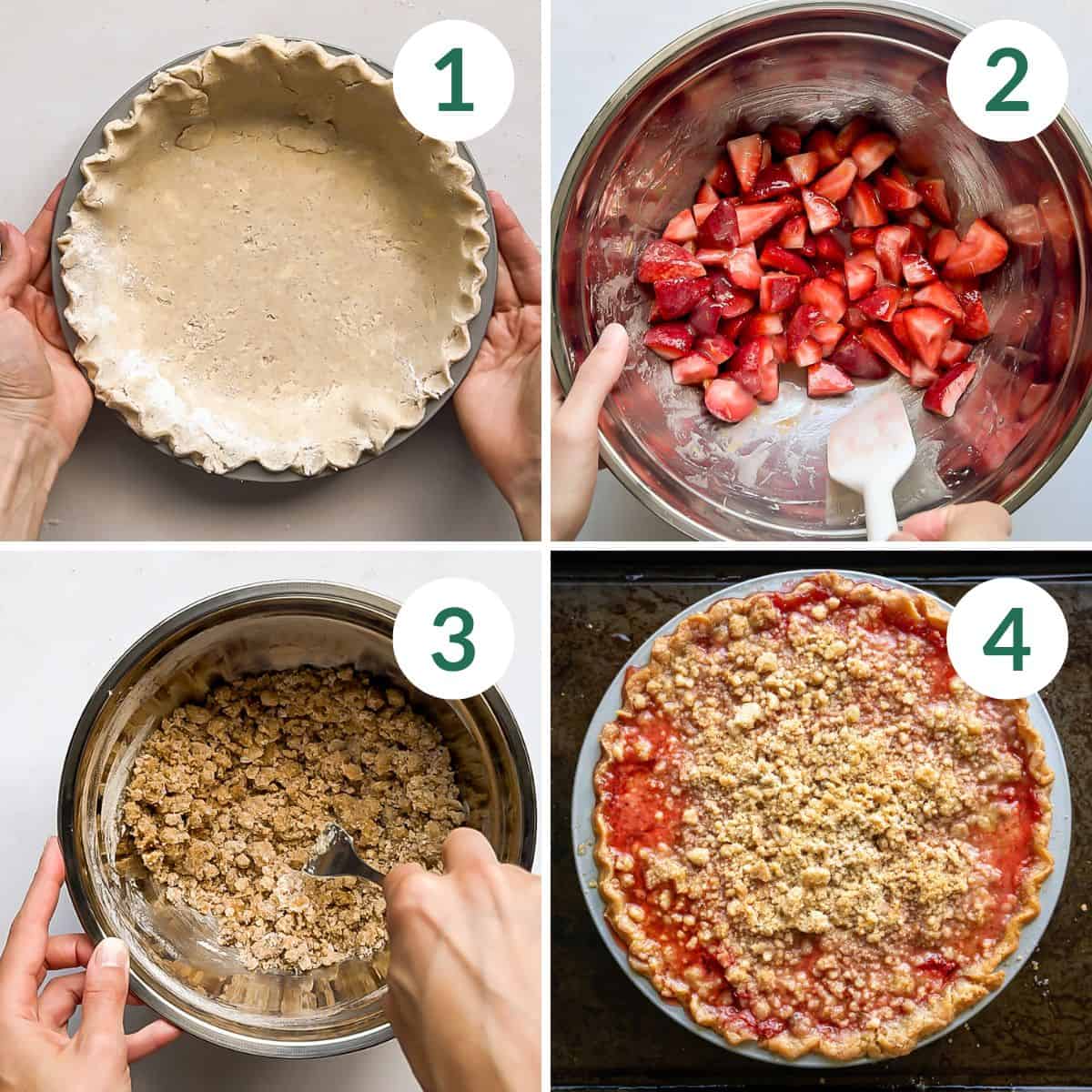 1

2

3

4