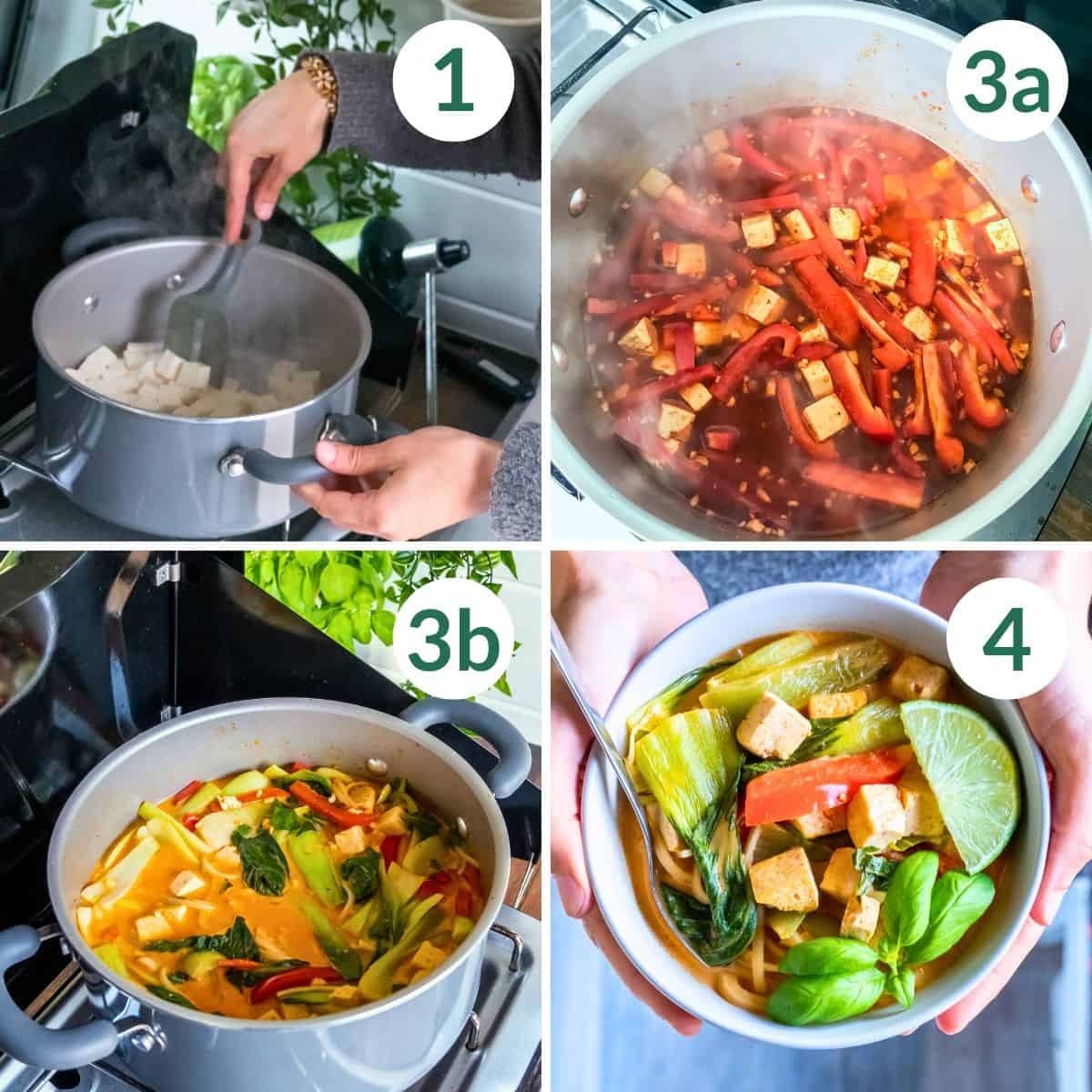 1

3a

3b

4