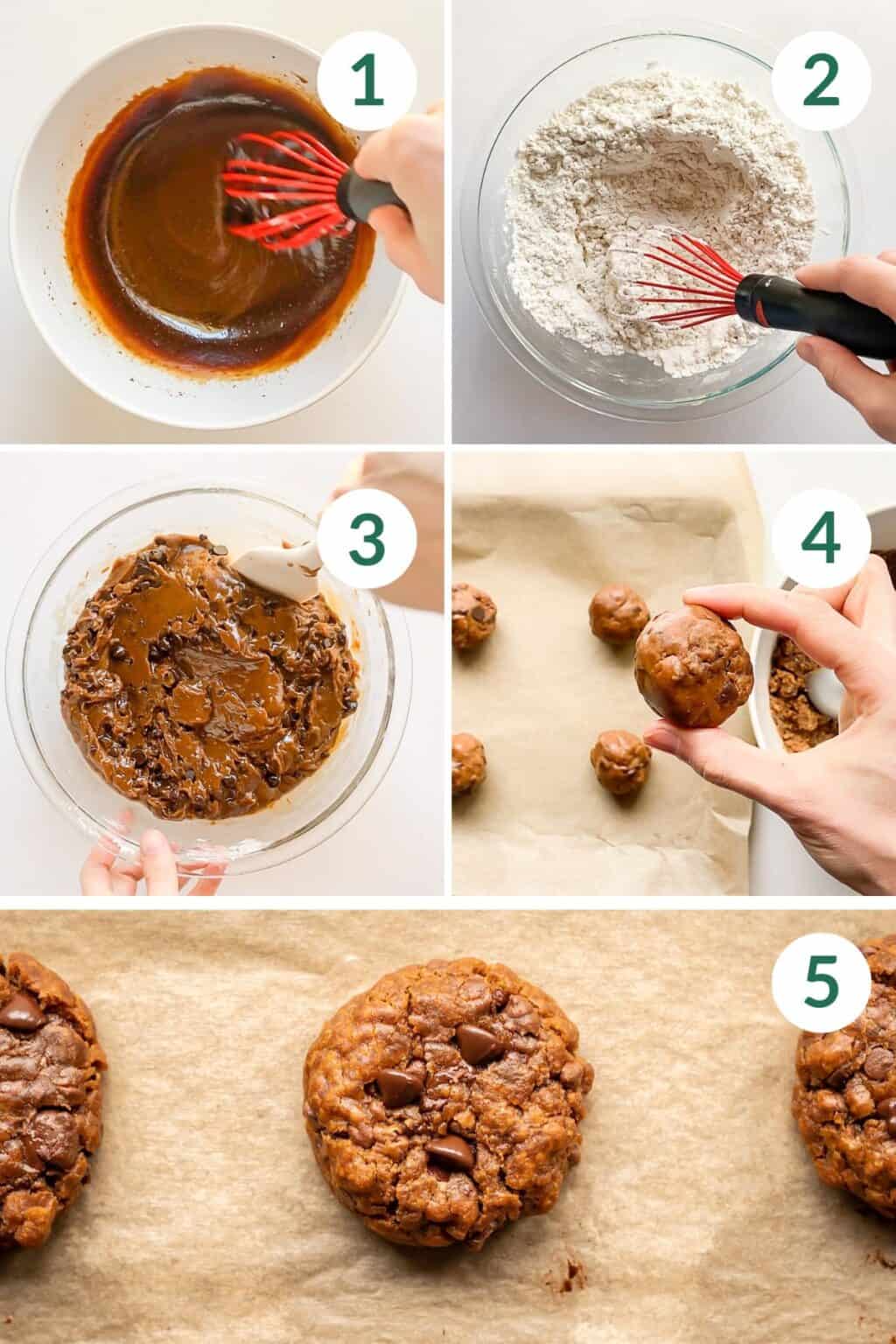 1
2
3
4
5