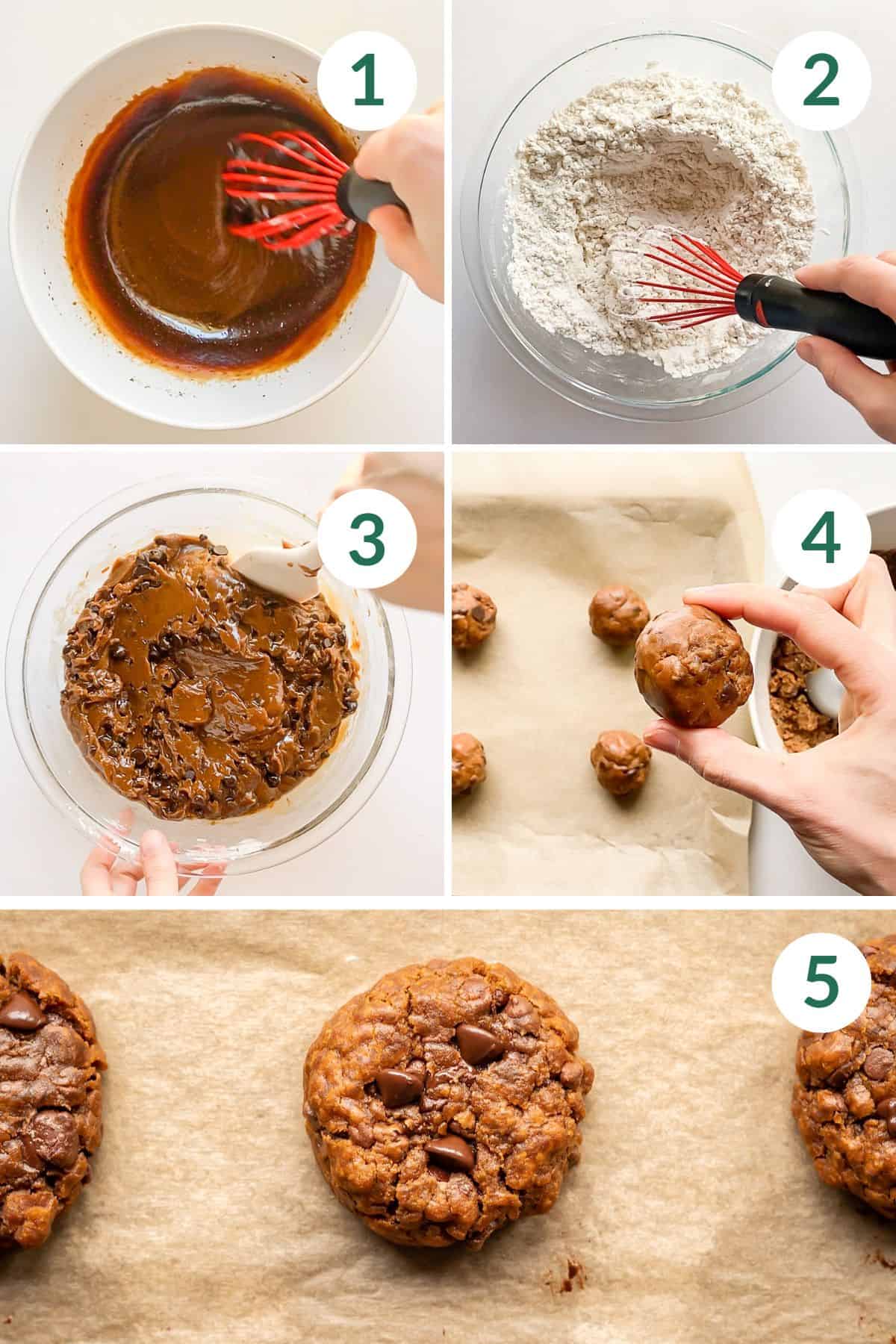 1

2

3

4

5