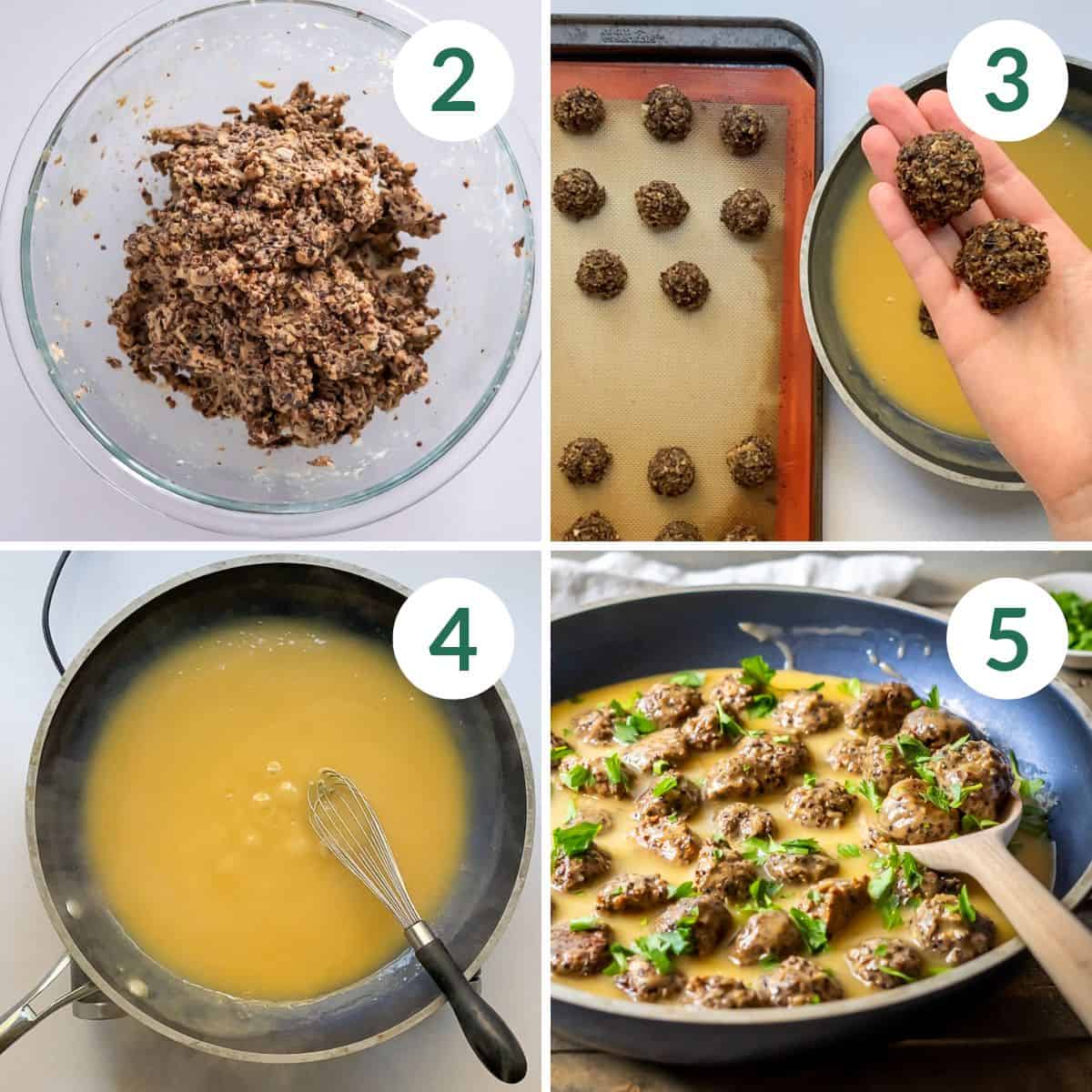 2

3

4

5