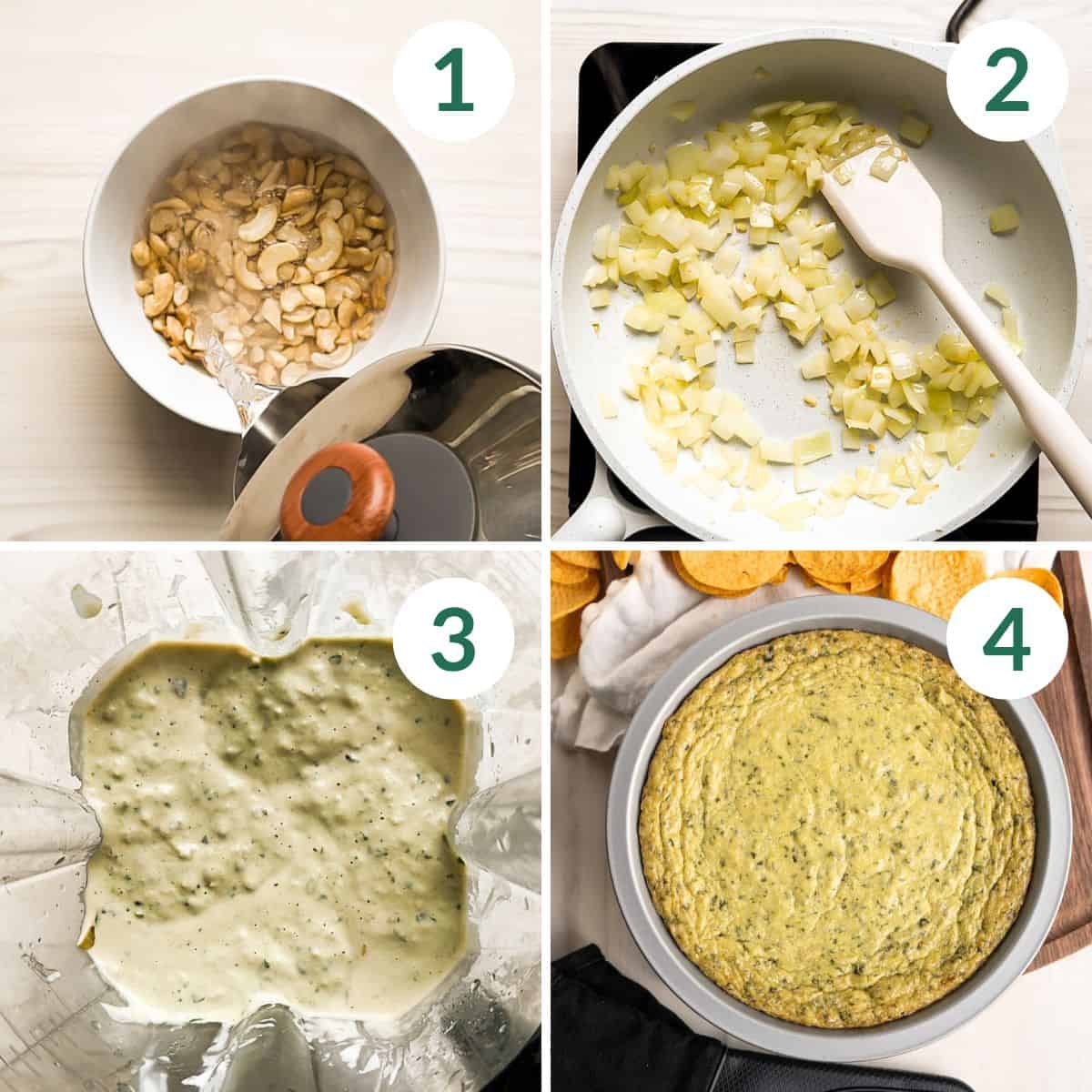 1

2

3

4