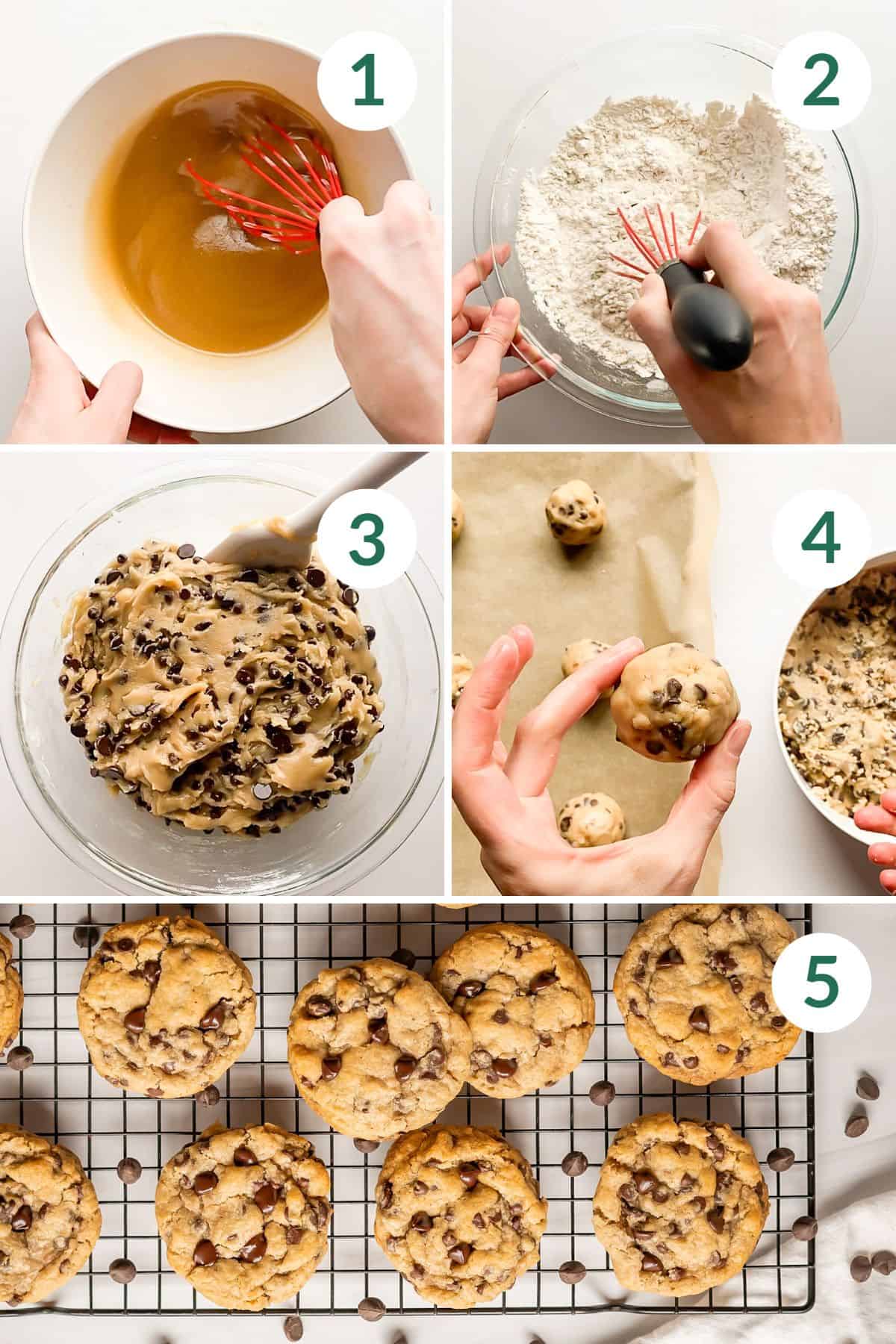 1

2

3

4

5